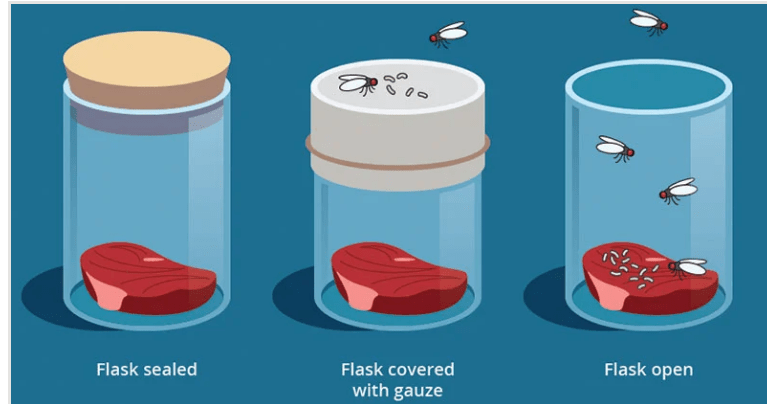 Flask sealed

Flask covered with gauze

Flask open